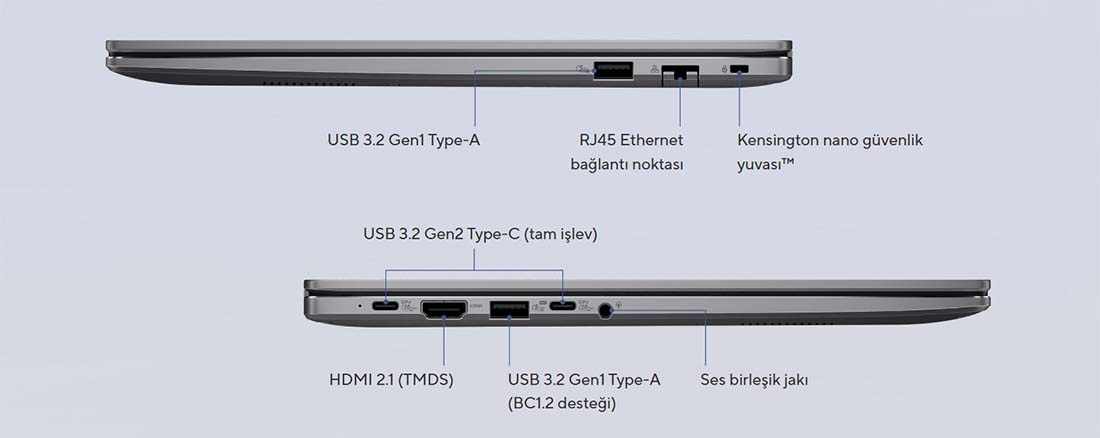 USB 3.2 Gen1 Type-A

RJ45 Ethernet bağlantı noktası

Kensington nano güvenlik yuvası™

USB 3.2 Gen2 Type-C (tam işlev)

HDMI 2.1 (TMDS)

USB 3.2 Gen1 Type-A (BC1.2 desteği)

Ses birleşik jakı